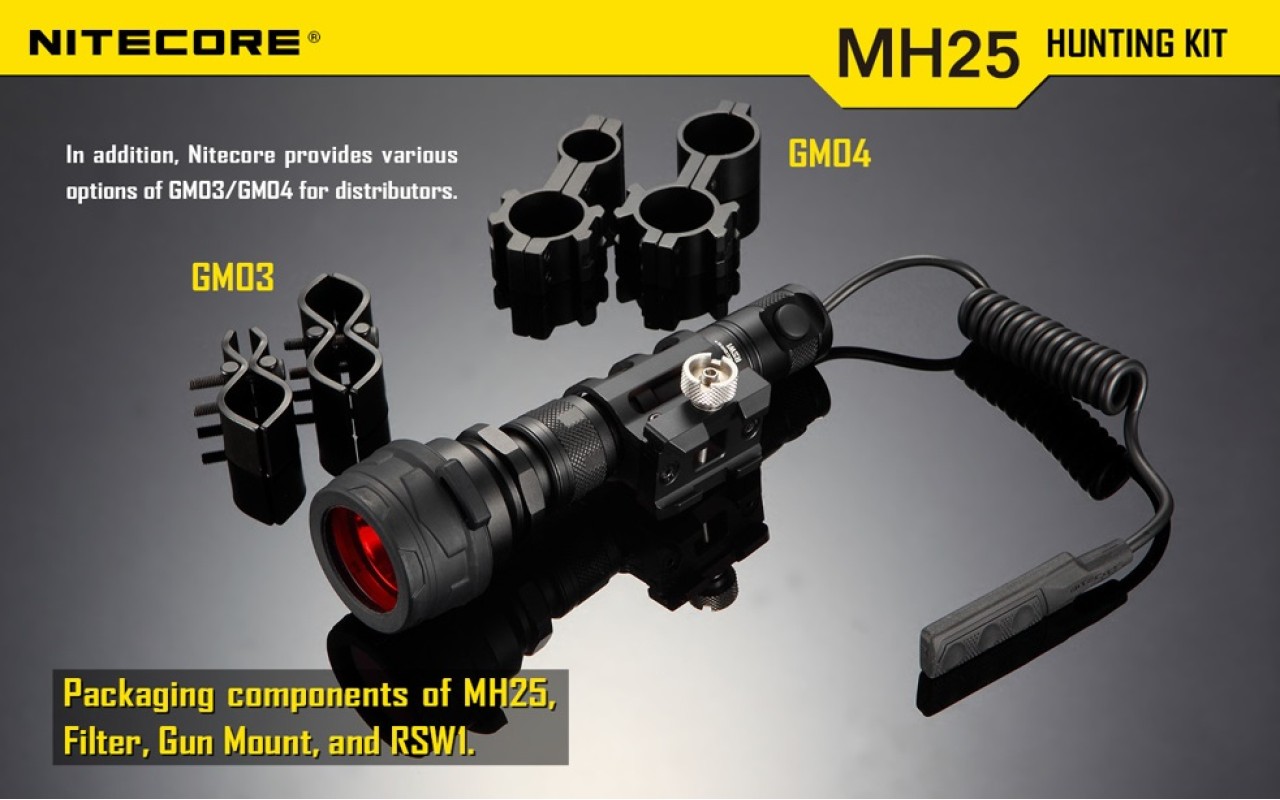 NITECORE®

MH25 HUNTING KIT

In addition, Nitecore provides various options of GM03/GM04 for distributors.

GM04

GM03

Packaging components of MH25, Filter, Gun Mount, and RSW1.